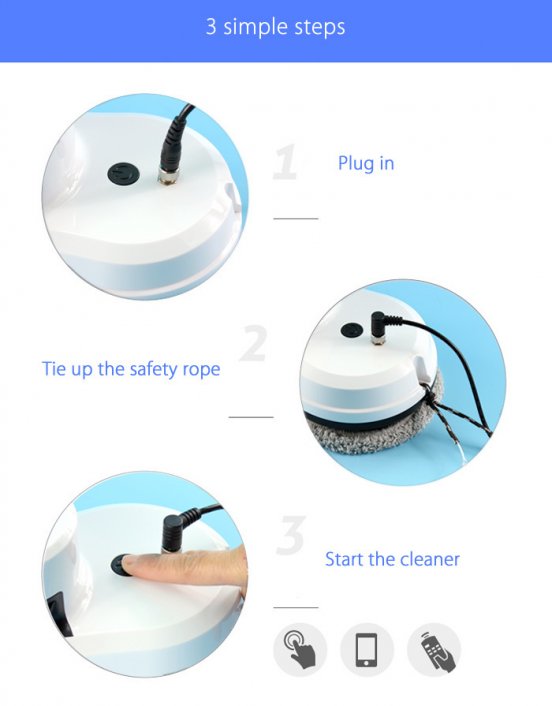 3 simple steps

1 Plug in

2 Tie up the safety rope

3 Start the cleaner